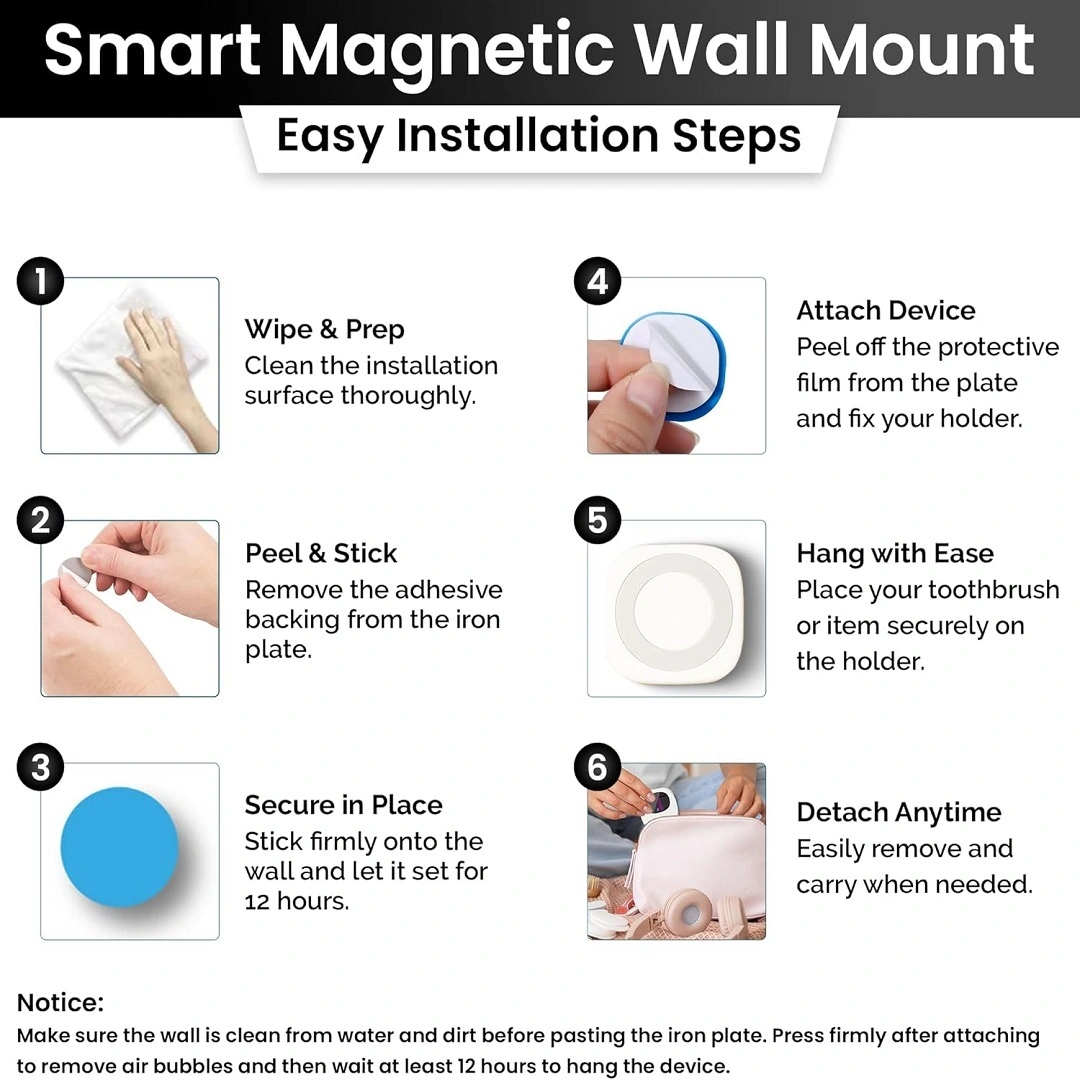 Smart Magnetic Wall Mount

Easy Installation Steps

1

Wipe & Prep
Clean the installation surface thoroughly.

2

Peel & Stick
Remove the adhesive backing from the iron plate.

3

Secure in Place
Stick firmly onto the wall and let it set for 12 hours.

4

Attach Device
Peel off the protective film from the plate and fix your holder.

5

Hang with Ease
Place your toothbrush or item securely on the holder.

6

Detach Anytime
Easily remove and carry when needed.

Notice:
Make sure the wall is clean from water and dirt before pasting the iron plate. Press firmly after attaching to remove air bubbles and then wait at least 12 hours to hang the device.